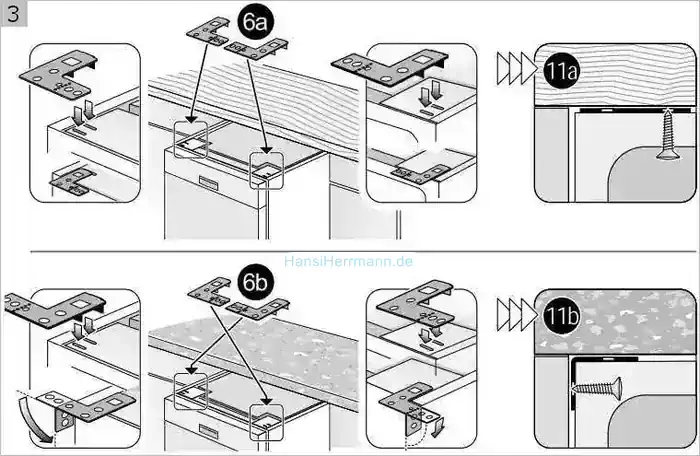 3

6a

11a

HansiHerrmann.de

6b

11b