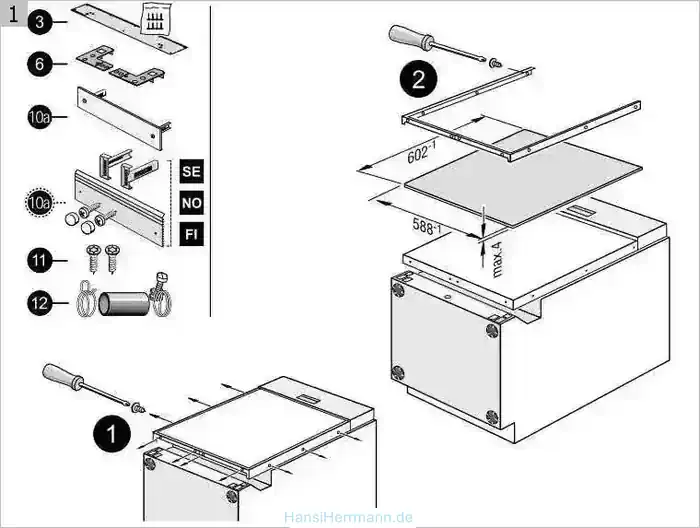 1
3
6
10a
10a
SE
NO
FI
11
12
2
$602^{-1}$
$588^{-1}$
max.4
1
HansiHermann.de