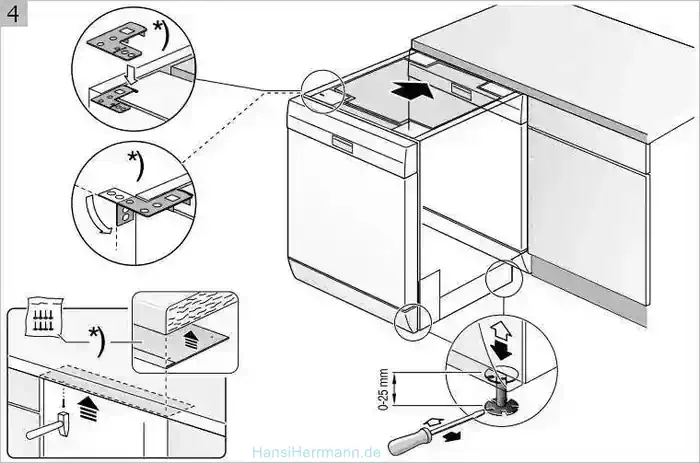 4

*)

*)

*)

0-25 mm

HansiHermann.de