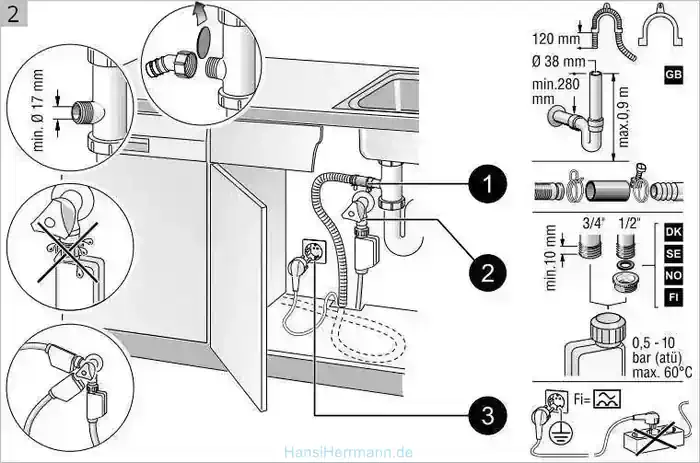 2

min. Ø 17 mm

1

2

3

120 mm

Ø 38 mm

min.280 mm

max.0,9 m

GB

min.10 mm

3/4"

1/2"

DK

SE

NO

FI

0,5 - 10 bar (atü) max. 60°C

Fi=

HanslHermann.de