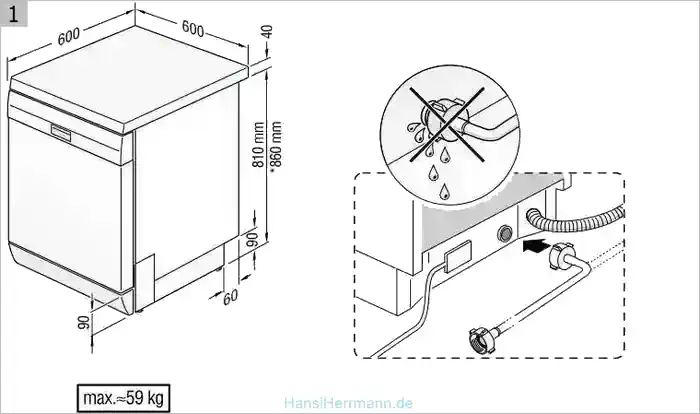 1

600

600

40

810 mm
*860 mm

90

60

90

max.≈59 kg

HansiHermann.de